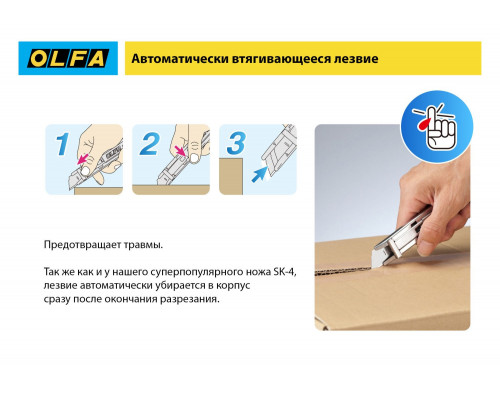 OLFA

Автоматически втягивающееся лезвие

1

2

3

Предотвращает травмы.

Так же как и у нашего суперпопулярного ножа SK-4, лезвие автоматически убирается в корпус сразу после окончания разрезания.