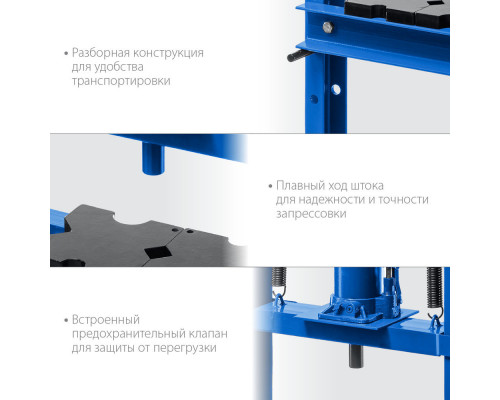 • Разборная конструкция для удобства транспортировки

• Плавный ход штока для надежности и точности запрессовки

• Встроенный предохранительный клапан для защиты от перегрузки