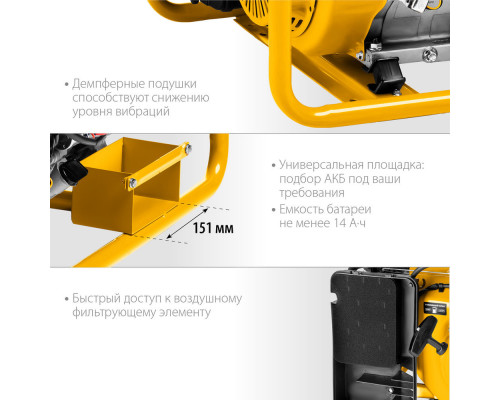 • Демпферные подушки способствуют снижению уровня вибраций

151 мм

• Универсальная площадка: подбор АКБ под ваши требования
• Емкость батареи не менее 14 А·ч

• Быстрый доступ к воздушному фильтрующему элементу