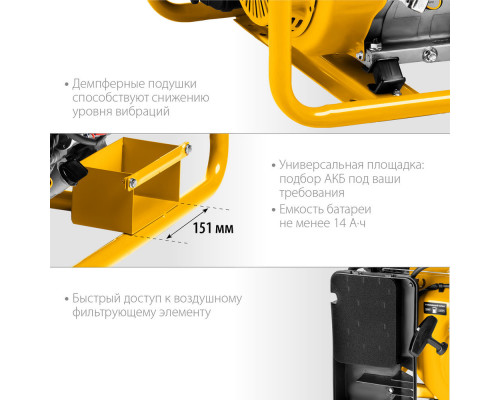 • Демпферные подушки способствуют снижению уровня вибраций

151 мм

• Универсальная площадка: подбор АКБ под ваши требования

• Емкость батареи не менее 14 А·ч

• Быстрый доступ к воздушному фильтрующему элементу